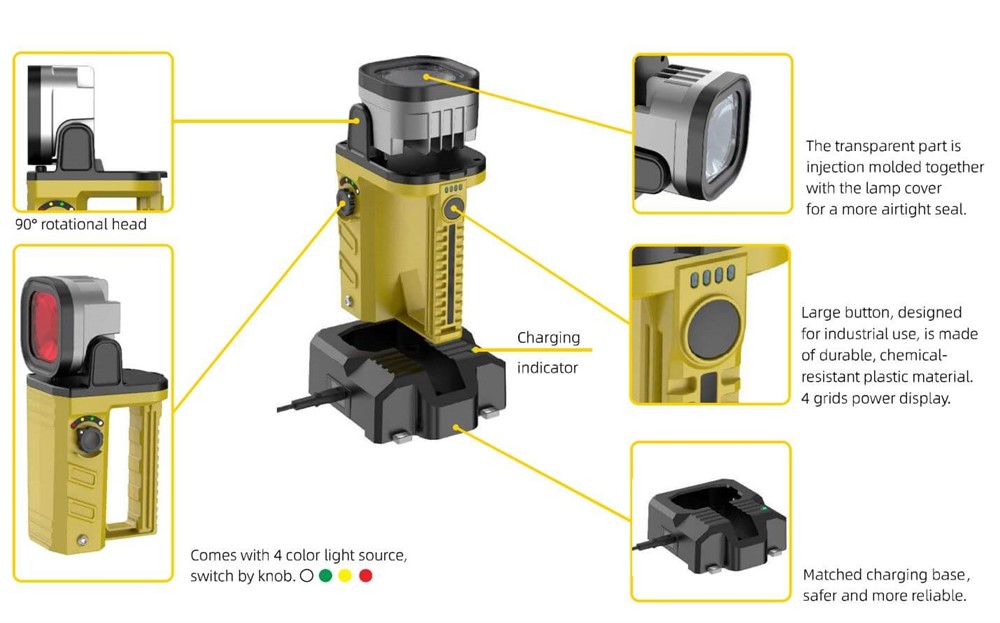 90° rotational head

Comes with 4 color light source, switch by knob.

Charging indicator

The transparent part is injection molded together with the lamp cover for a more airtight seal.

Large button, designed for industrial use, is made of durable, chemical-resistant plastic material. 4 grids power display.

Matched charging base, safer and more reliable.