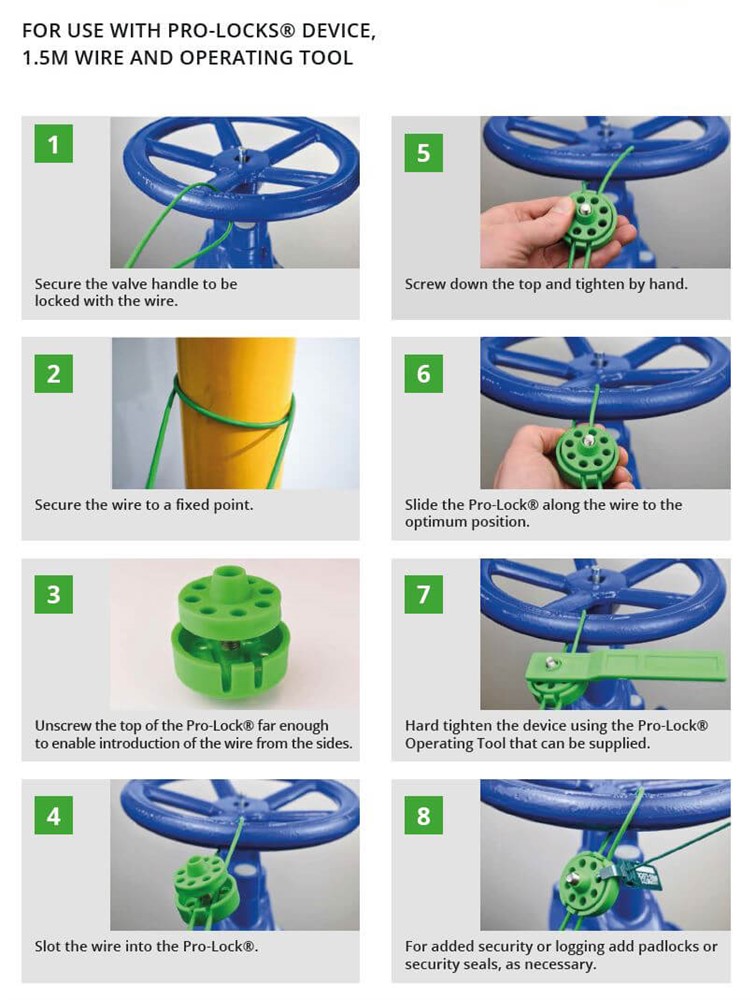 FOR USE WITH PRO-LOCKS® DEVICE, 1.5M WIRE AND OPERATING TOOL

1

Secure the valve handle to be locked with the wire.

2

Secure the wire to a fixed point.

3

Unscrew the top of the Pro-Lock® far enough to enable introduction of the wire from the sides.

4

Slot the wire into the Pro-Lock®.

5

Screw down the top and tighten by hand.

6

Slide the Pro-Lock® along the wire to the optimum position.

7

Hard tighten the device using the Pro-Lock® Operating Tool that can be supplied.

8

For added security or logging add padlocks or security seals, as necessary.