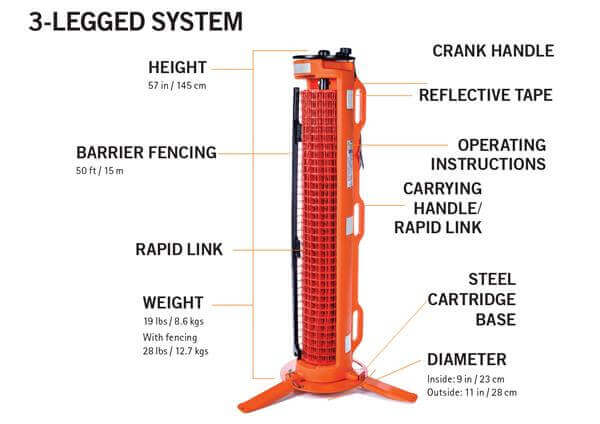 3-LEGGED SYSTEM

HEIGHT
57 in / 145 cm

BARRIER FENCING
50 ft / 15 m

RAPID LINK

WEIGHT
19 lbs / 8.6 kgs
With fencing
28 lbs / 12.7 kgs

CRANK HANDLE

REFLECTIVE TAPE

OPERATING INSTRUCTIONS

CARRYING HANDLE/ RAPID LINK

STEEL CARTRIDGE BASE

DIAMETER
Inside: 9 in / 23 cm
Outside: 11 in / 28 cm